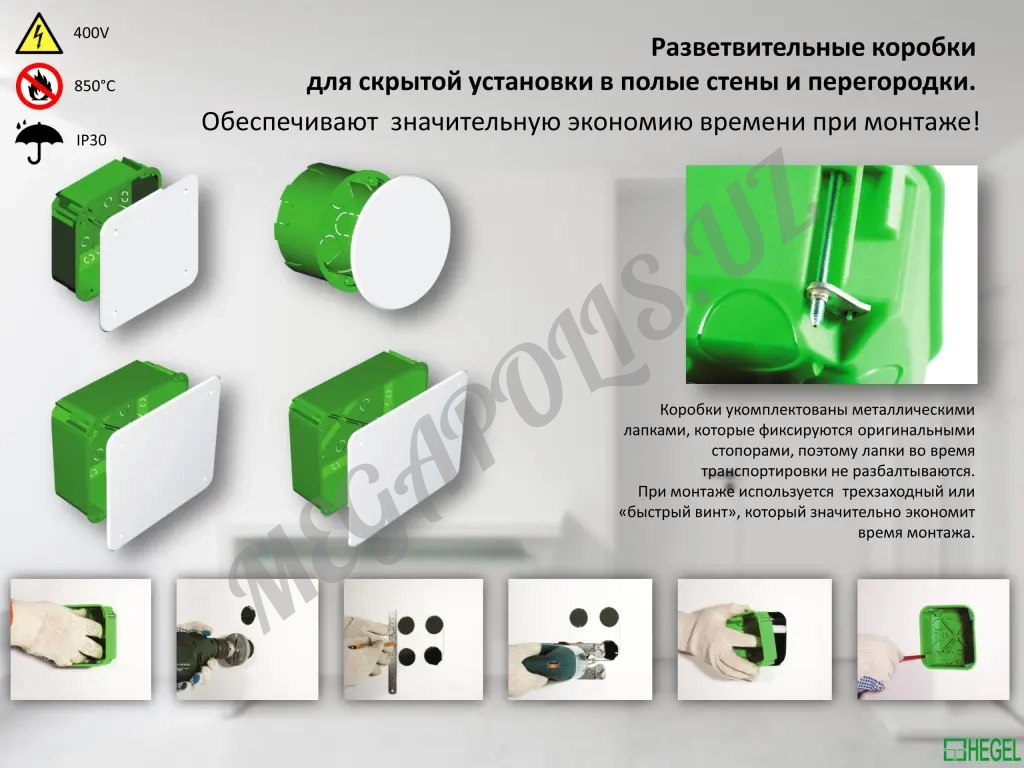 400V

850°C

IP30

Разветвительные коробки для скрытой установки в полые стены и перегородки.

Обеспечивают значительную экономию времени при монтаже!

MEGAPOLIS.UZ

Коробки укомплектованы металлическими лапками, которые фиксируются оригинальными стопорами, поэтому лапки во время транспортировки не разбалтываются. При монтаже используется трехзаходный или «быстрый винт», который значительно экономит время монтажа.

HEGEL